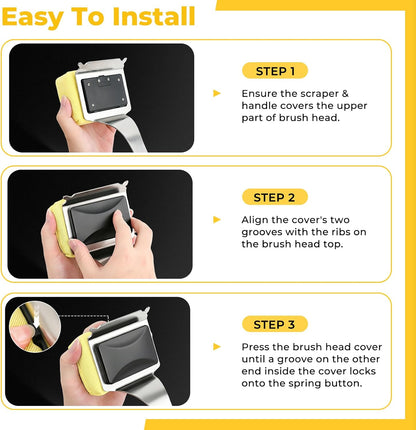 Easy To Install

STEP 1

Ensure the scraper & handle covers the upper part of brush head.

STEP 2

Align the cover's two grooves with the ribs on the brush head top.

STEP 3

Press the brush head cover until a groove on the other end inside the cover locks onto the spring button.