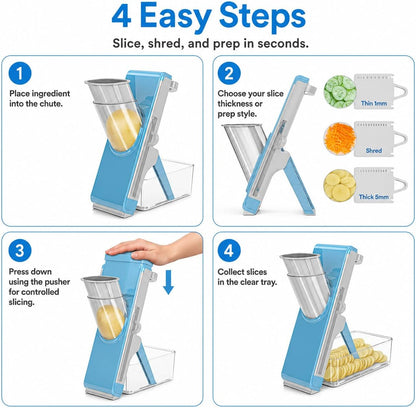 4 Easy Steps

Slice, shred, and prep in seconds.

1

Place ingredient into the chute.

2

Choose your slice thickness or prep style.

Thin 1mm

Shred

Thick 5mm

3

Press down using the pusher for controlled slicing.

4

Collect slices in the clear tray.