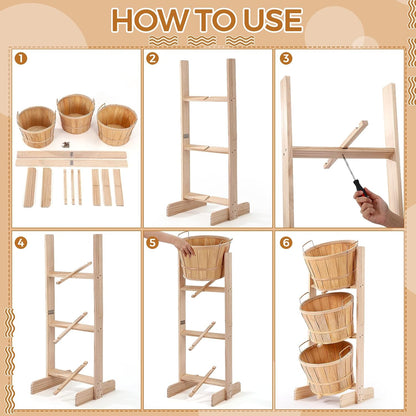 HOW TO USE

1

2

3

4

5

6