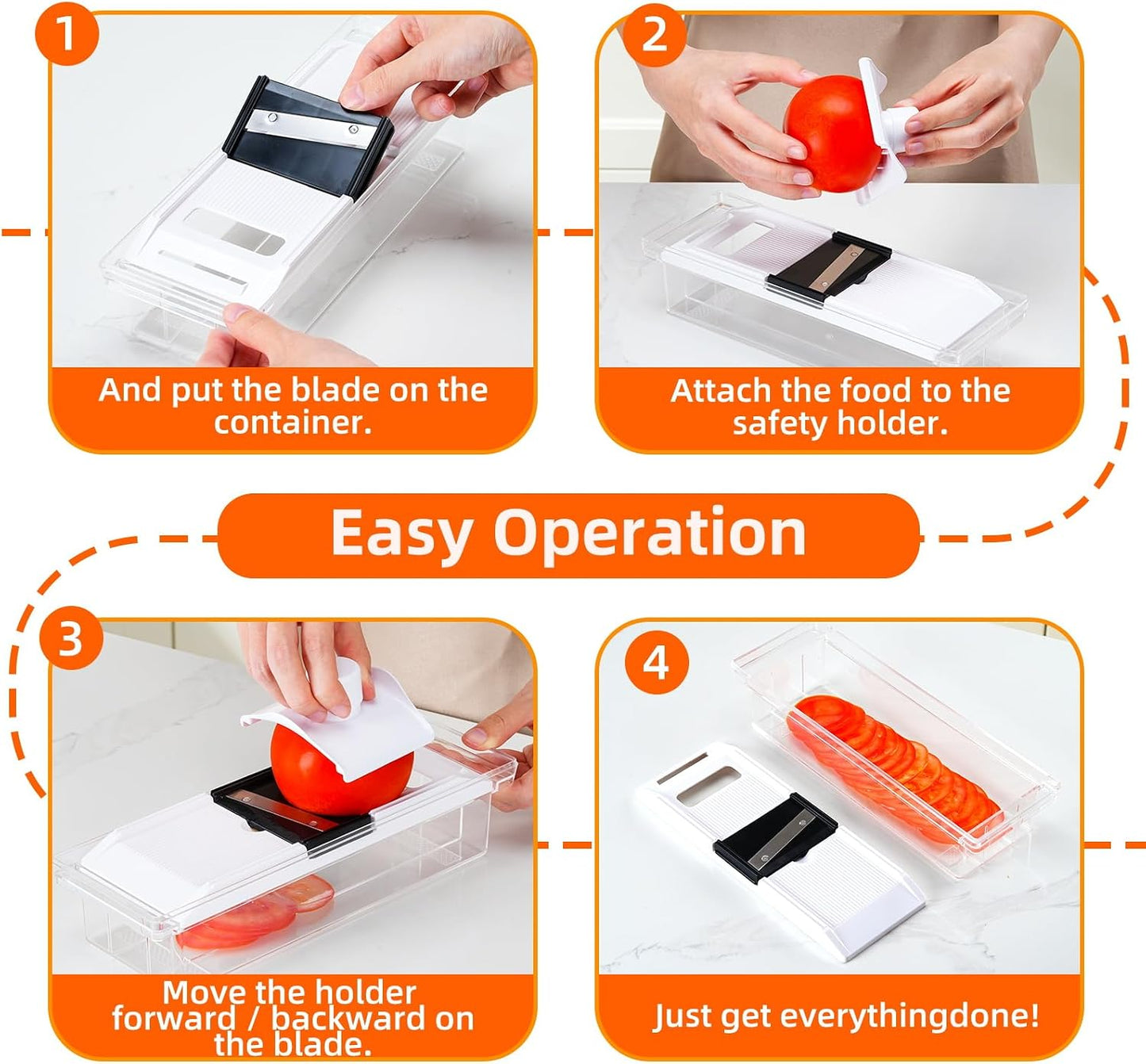 1

And put the blade on the container.

2

Attach the food to the safety holder.

Easy Operation

3

Move the holder forward / backward on the blade.

4

Just get everythingdone!