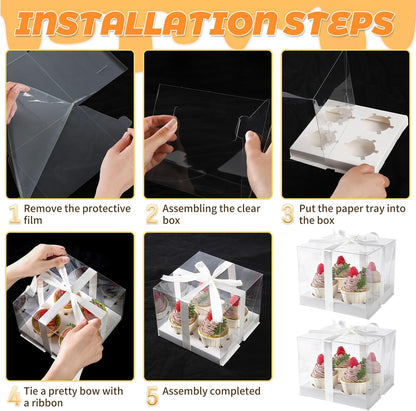 INSTALLATION STEPS

1 Remove the protective film

2 Assembling the clear box

3 Put the paper tray into the box

4 Tie a pretty bow with a ribbon

5 Assembly completed