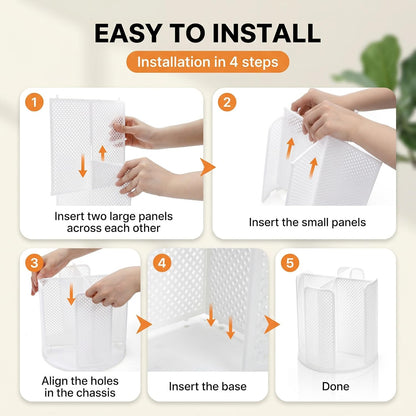 EASY TO INSTALL

Installation in 4 steps

1

Insert two large panels across each other

2

Insert the small panels

3

Align the holes in the chassis

4

Insert the base

5

Done