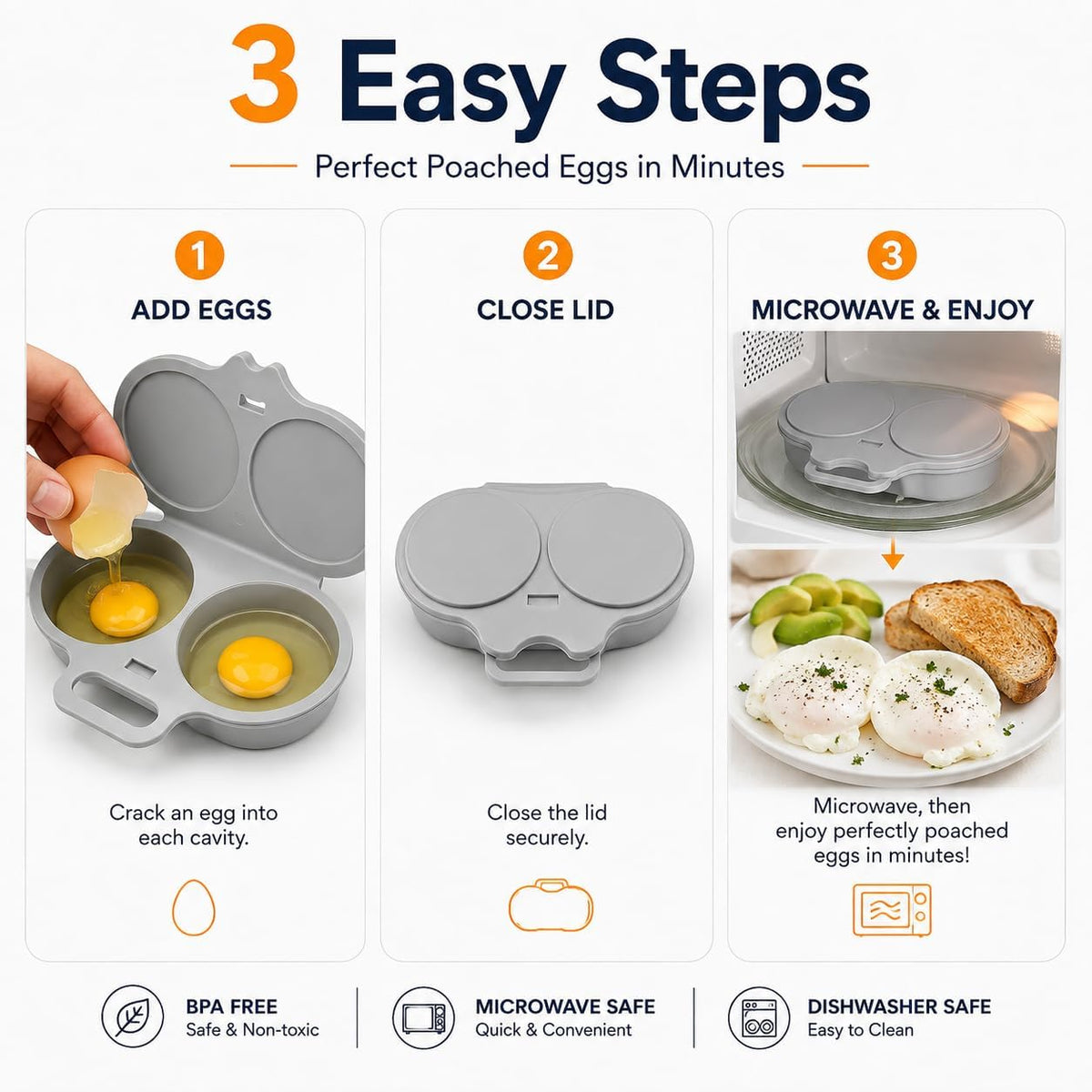 3 Easy Steps

Perfect Poached Eggs in Minutes

1

ADD EGGS

Crack an egg into each cavity.

2

CLOSE LID

Close the lid securely.

3

MICROWAVE & ENJOY

Microwave, then enjoy perfectly poached eggs in minutes!

BPA FREE
Safe & Non-toxic

MICROWAVE SAFE
Quick & Convenient

DISHWASHER SAFE
Easy to Clean