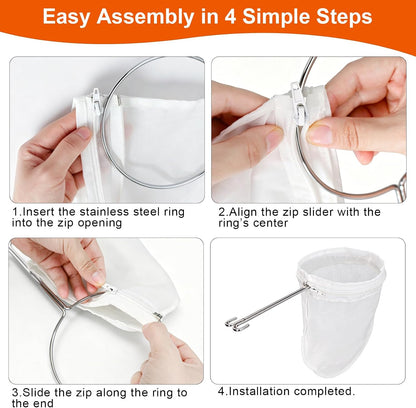 Easy Assembly in 4 Simple Steps

1.Insert the stainless steel ring into the zip opening

2.Align the zip slider with the ring's center

3.Slide the zip along the ring to the end

4.Installation completed.