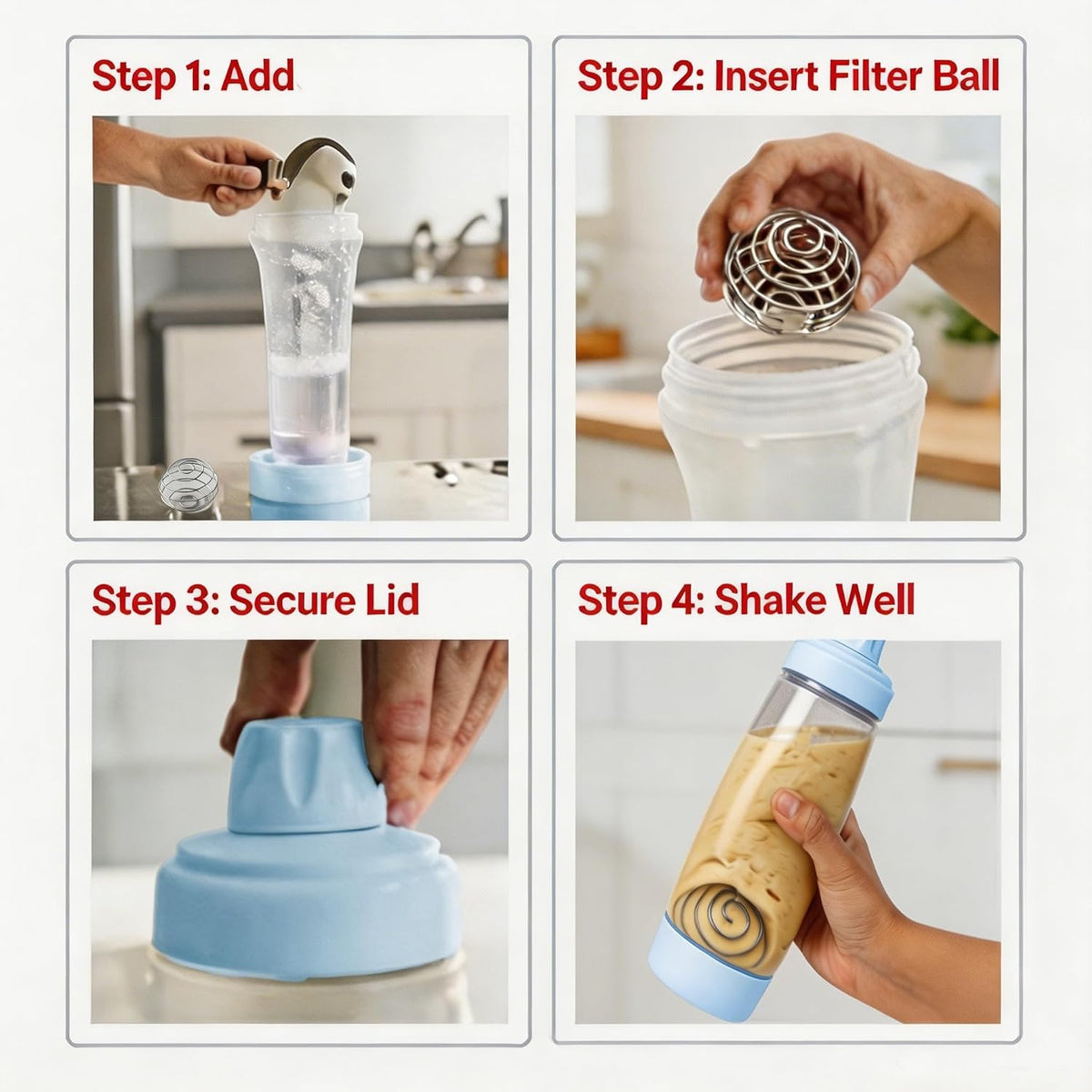 Step 1: Add

Step 2: Insert Filter Ball

Step 3: Secure Lid

Step 4: Shake Well