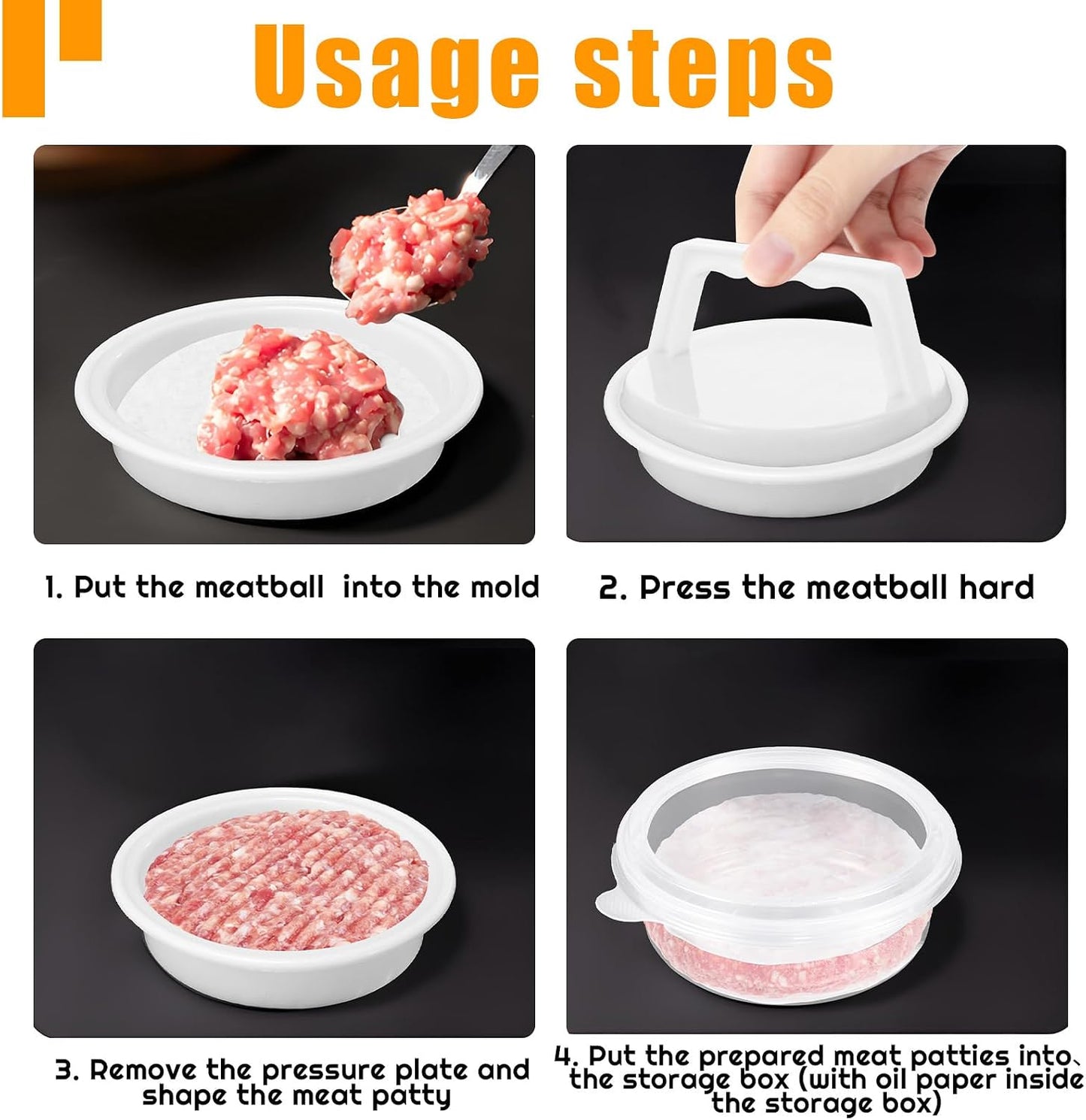 Usage steps

1. Put the meatball into the mold

2. Press the meatball hard

3. Remove the pressure plate and shape the meat patty

4. Put the prepared meat patties into the storage box (with oil paper inside the storage box)