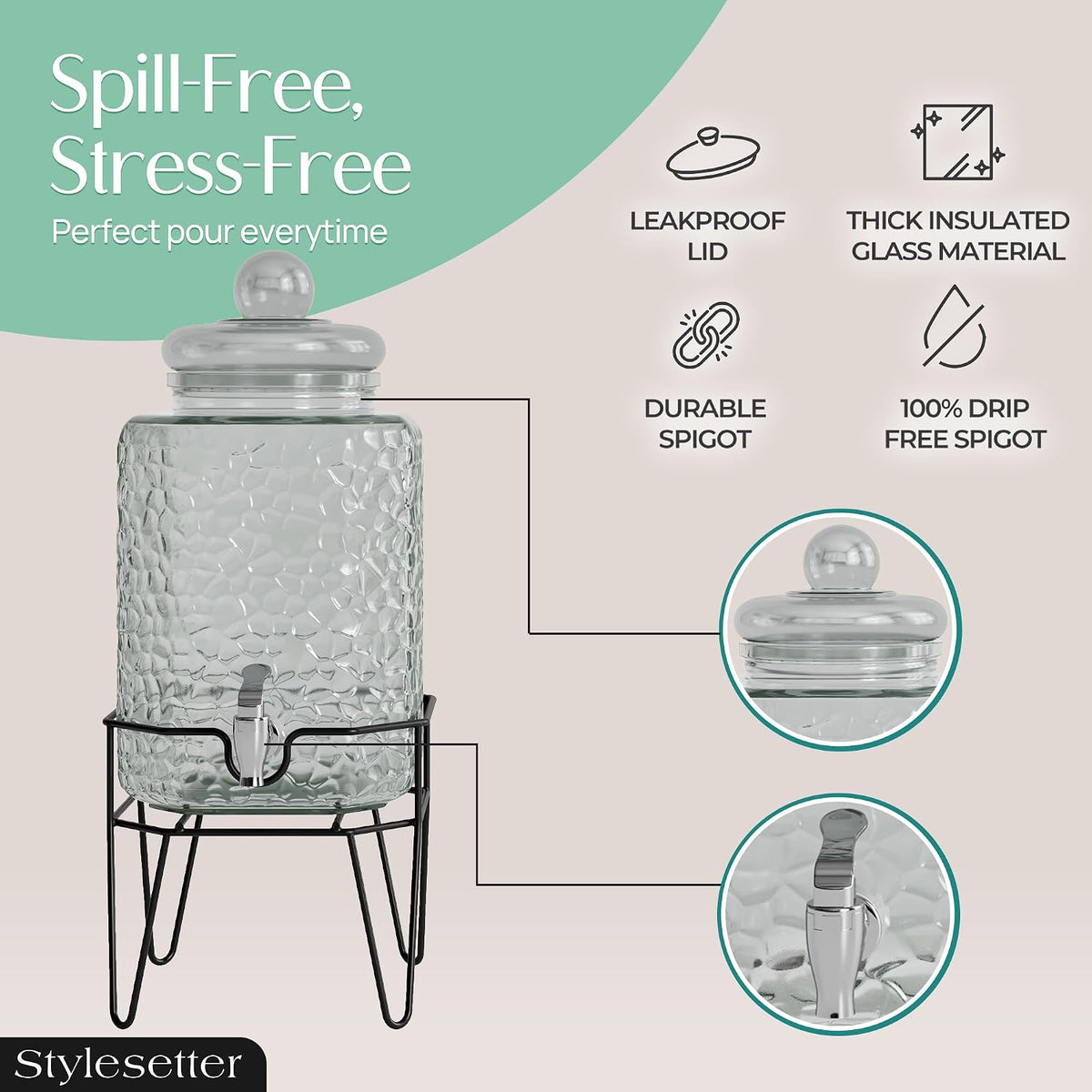 Spill-Free, Stress-Free

Perfect pour everytime

LEAKPROOF LID

THICK INSULATED GLASS MATERIAL

DURABLE SPIGOT

100% DRIP FREE SPIGOT

Stylesetter