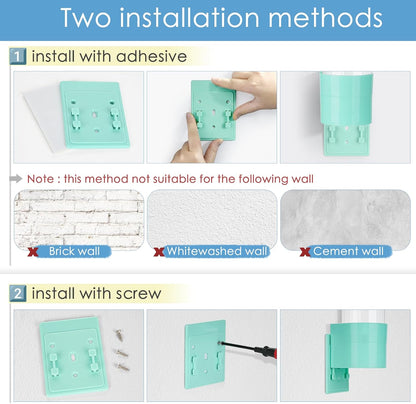 Two installation methods

1 install with adhesive

Note : this method not suitable for the following wall

Brick wall

Whitewashed wall

Cement wall

2 install with screw