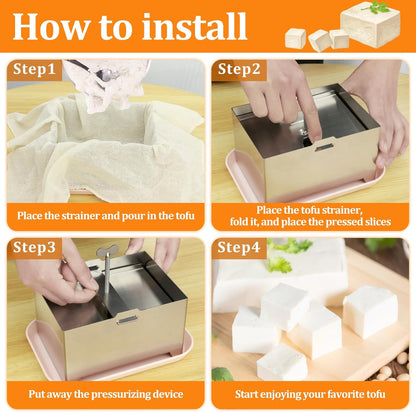 How to install

Step1

Place the strainer and pour in the tofu

Step2

Place the tofu strainer, fold it, and place the pressed slices

Step3

Put away the pressurizing device

Step4

Start enjoying your favorite tofu