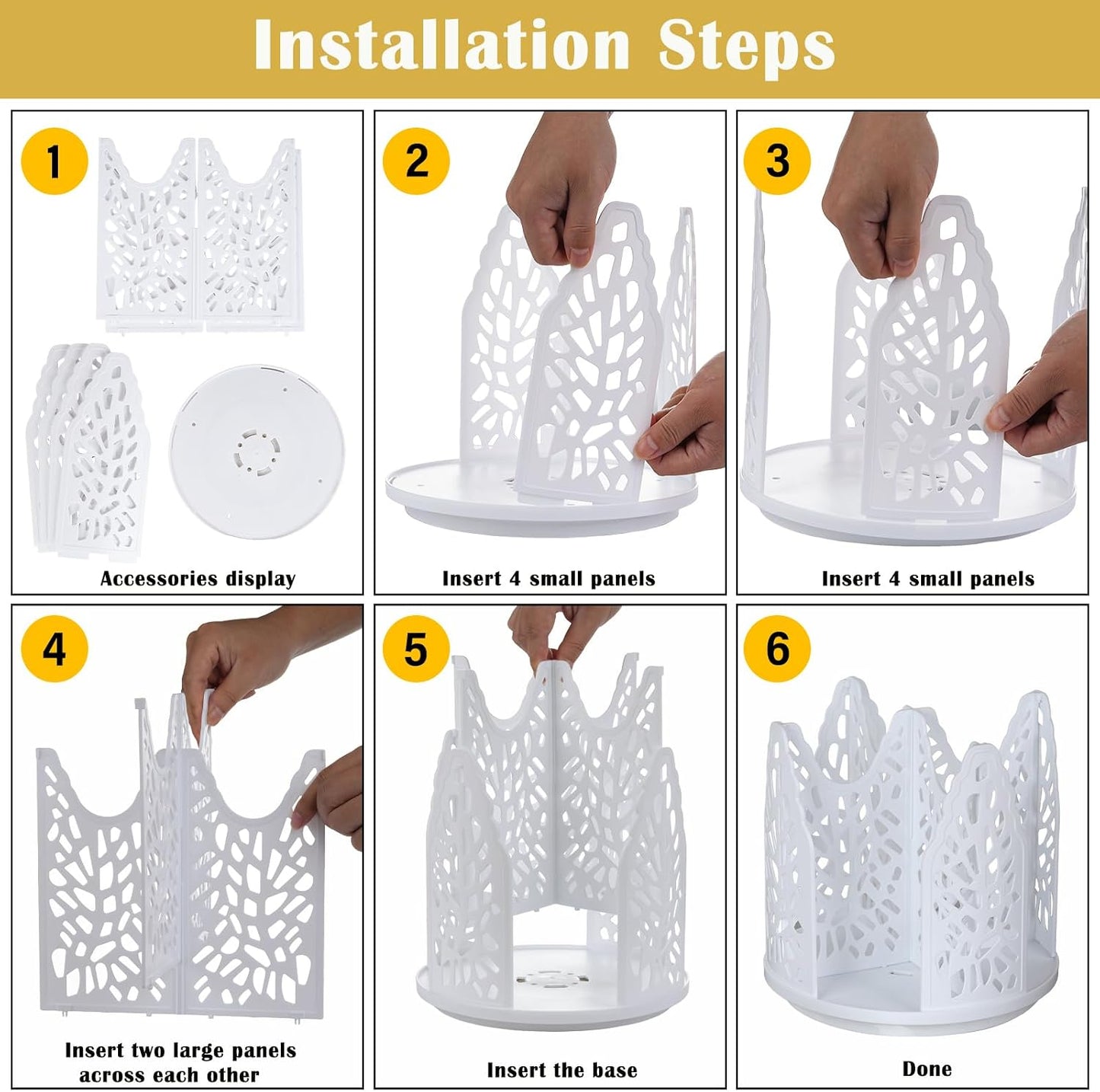 Installation Steps

1

Accessories display

2

Insert 4 small panels

3

Insert 4 small panels

4

Insert two large panels across each other

5

Insert the base

6

Done