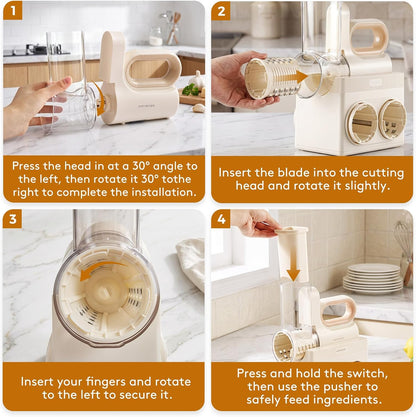 1

Press the head in at a 30° angle to the left, then rotate it 30° tothe right to complete the installation.

2

Insert the blade into the cutting head and rotate it slightly.

3

Insert your fingers and rotate to the left to secure it.

4

Press and hold the switch, then use the pusher to safely feed ingredients.