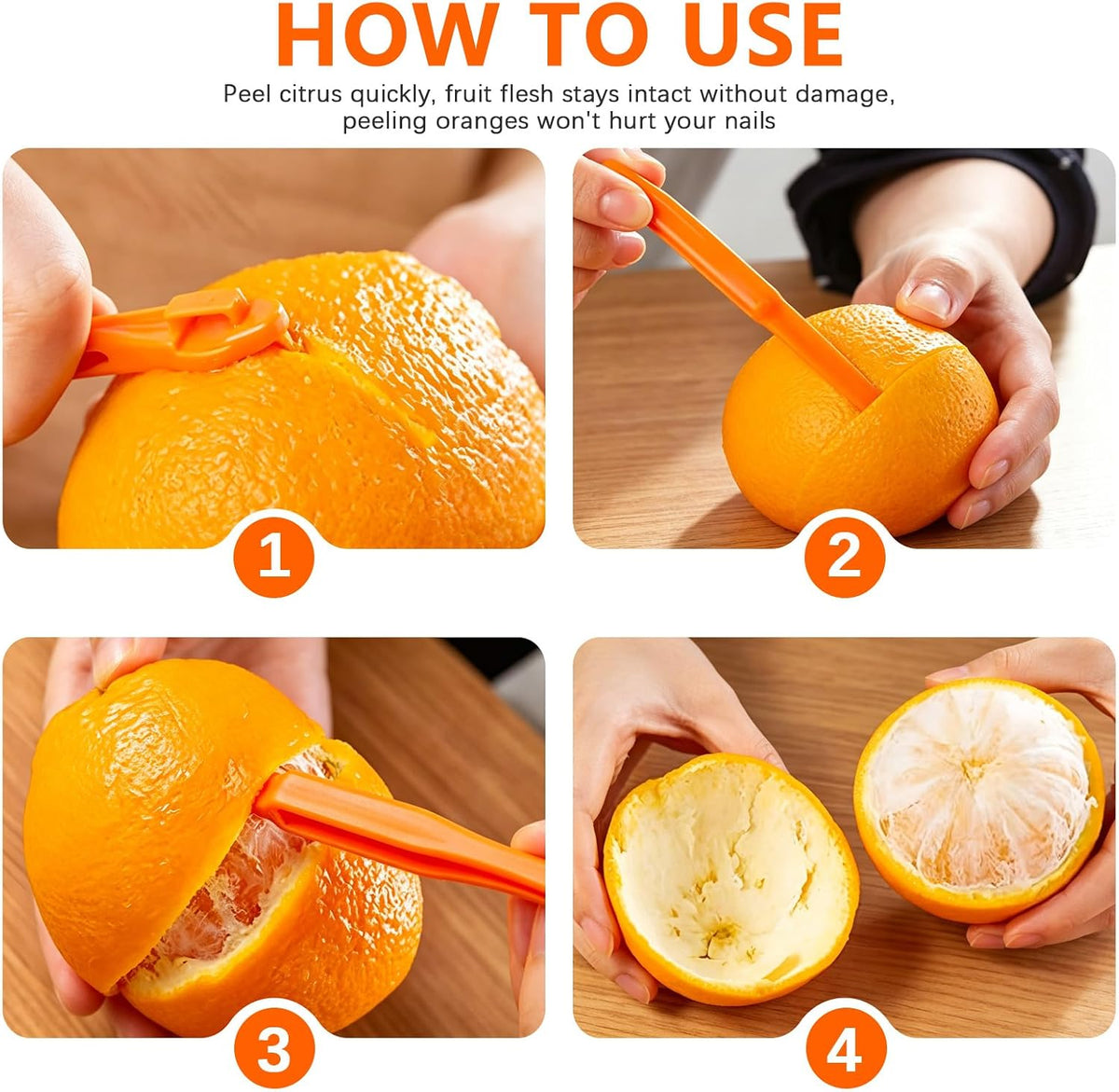 HOW TO USE

Peel citrus quickly, fruit flesh stays intact without damage, peeling oranges won't hurt your nails

1

2

3

4