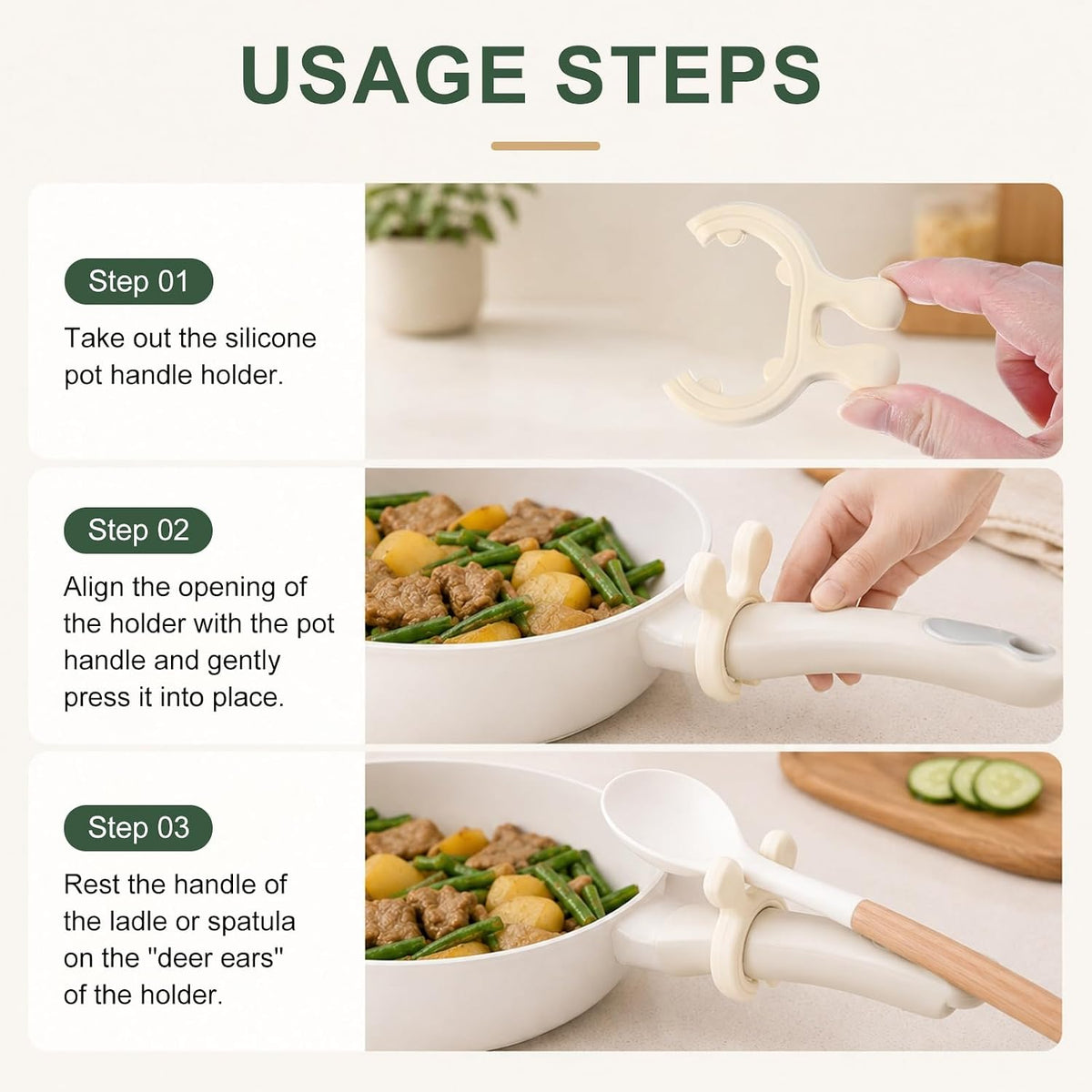 USAGE STEPS

Step 01

Take out the silicone pot handle holder.

Step 02

Align the opening of the holder with the pot handle and gently press it into place.

Step 03

Rest the handle of the ladle or spatula on the "deer ears" of the holder.