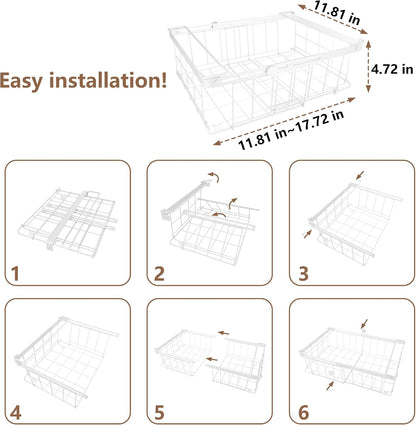 Easy installation!

11.81 in

4.72 in

11.81 in~17.72 in

1

2

3

4

5

6