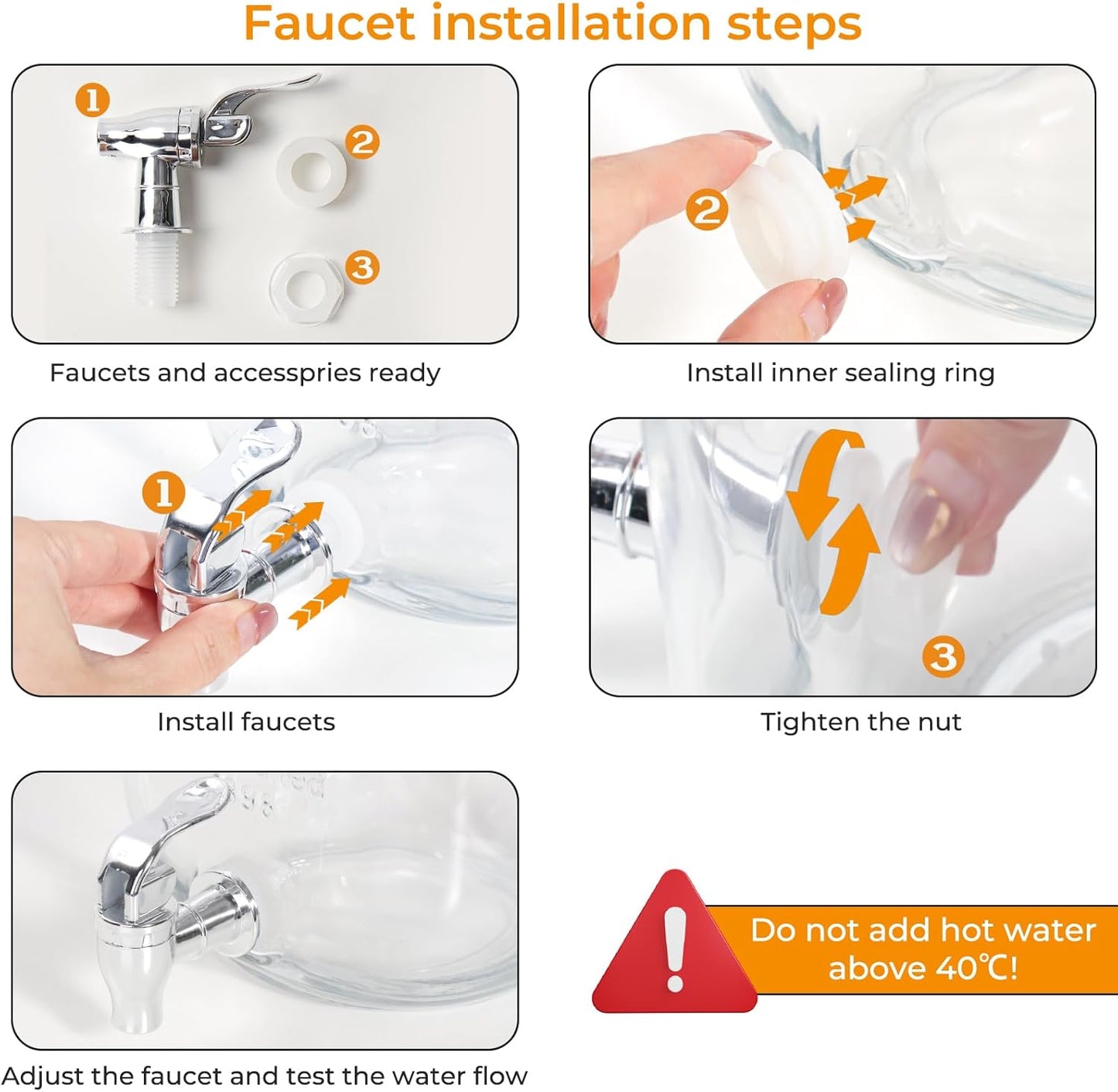 Faucet installation steps

1

2

3

Faucets and accesspries ready

2

Install inner sealing ring

1

Install faucets

3

Tighten the nut

Adjust the faucet and test the water flow

Do not add hot water above 40℃!