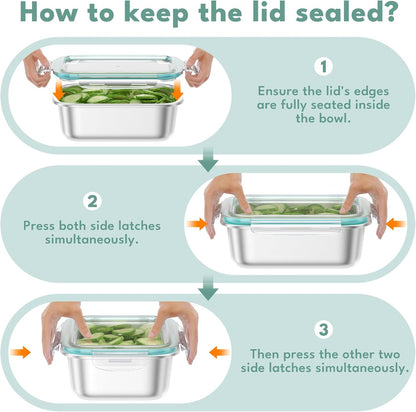 How to keep the lid sealed?

1

Ensure the lid's edges are fully seated inside the bowl.

2

Press both side latches simultaneously.

3

Then press the other two side latches simultaneously.