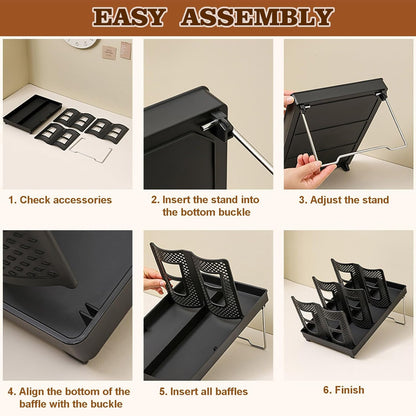 EASY ASSEMBLY

1. Check accessories

2. Insert the stand into the bottom buckle

3. Adjust the stand

4. Align the bottom of the baffle with the buckle

5. Insert all baffles

6. Finish