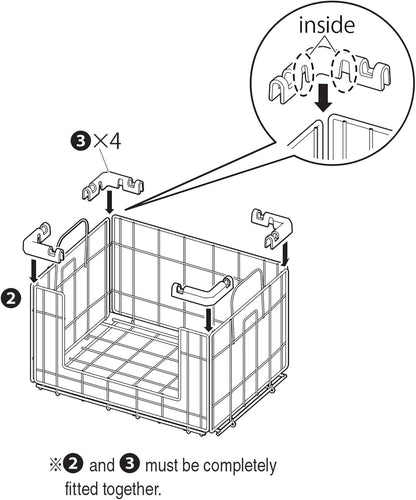 inside

❸×4

❷

※❷ and ❸ must be completely fitted together.