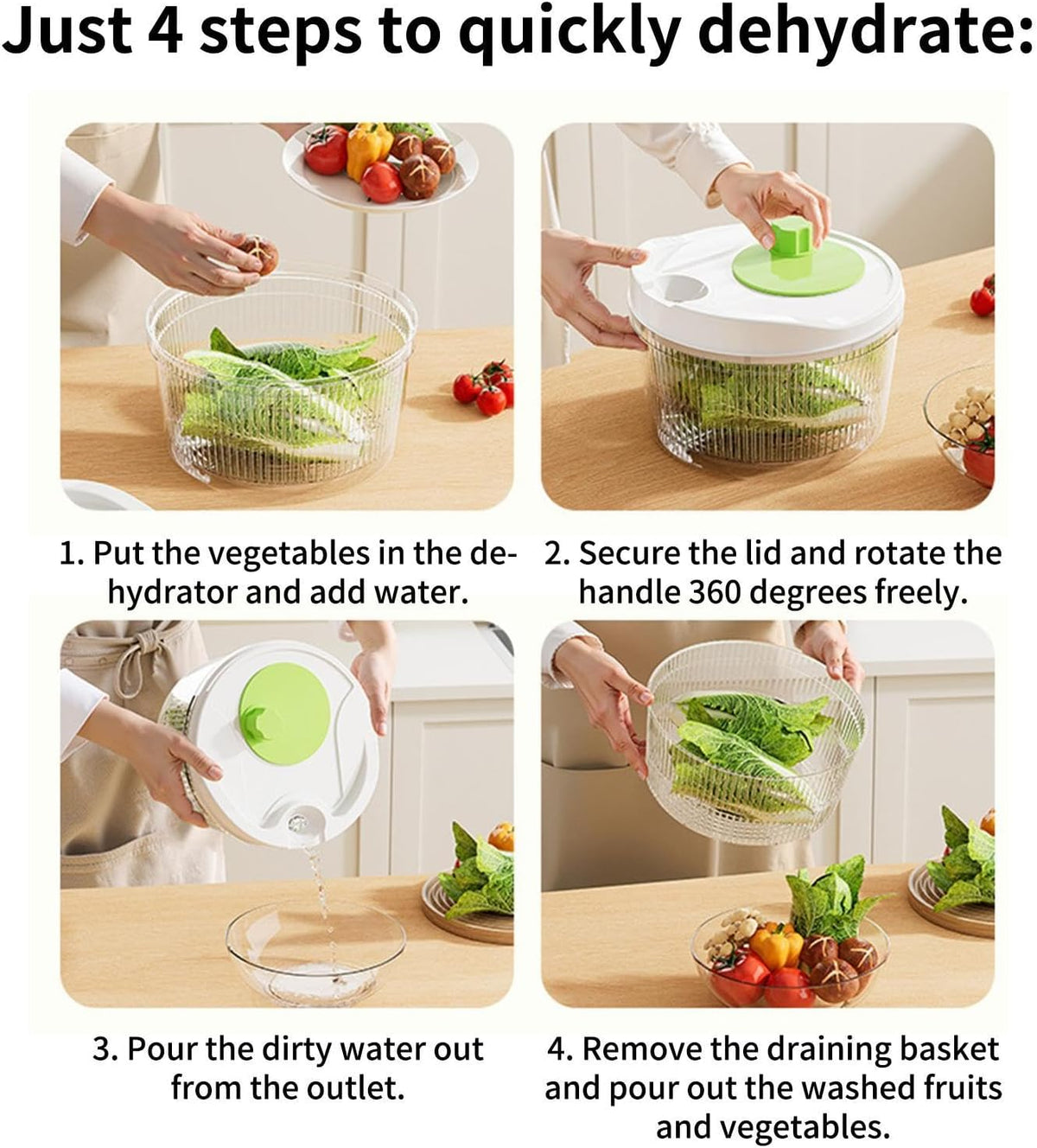 Just 4 steps to quickly dehydrate:

1. Put the vegetables in the dehydrator and add water.

2. Secure the lid and rotate the handle 360 degrees freely.

3. Pour the dirty water out from the outlet.

4. Remove the draining basket and pour out the washed fruits and vegetables.