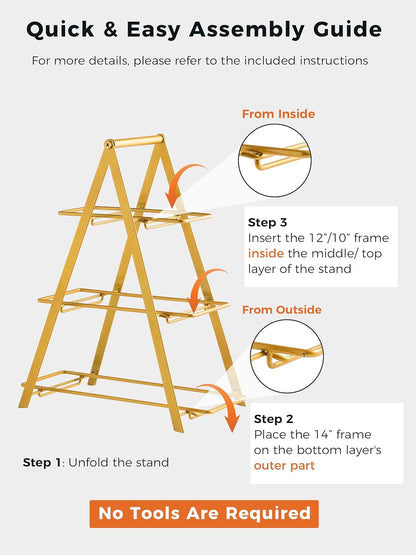 Quick & Easy Assembly Guide

For more details, please refer to the included instructions

From Inside

Step 3
Insert the 12"/10" frame inside the middle/ top layer of the stand

From Outside

Step 2
Place the 14" frame on the bottom layer's outer part

Step 1: Unfold the stand

No Tools Are Required