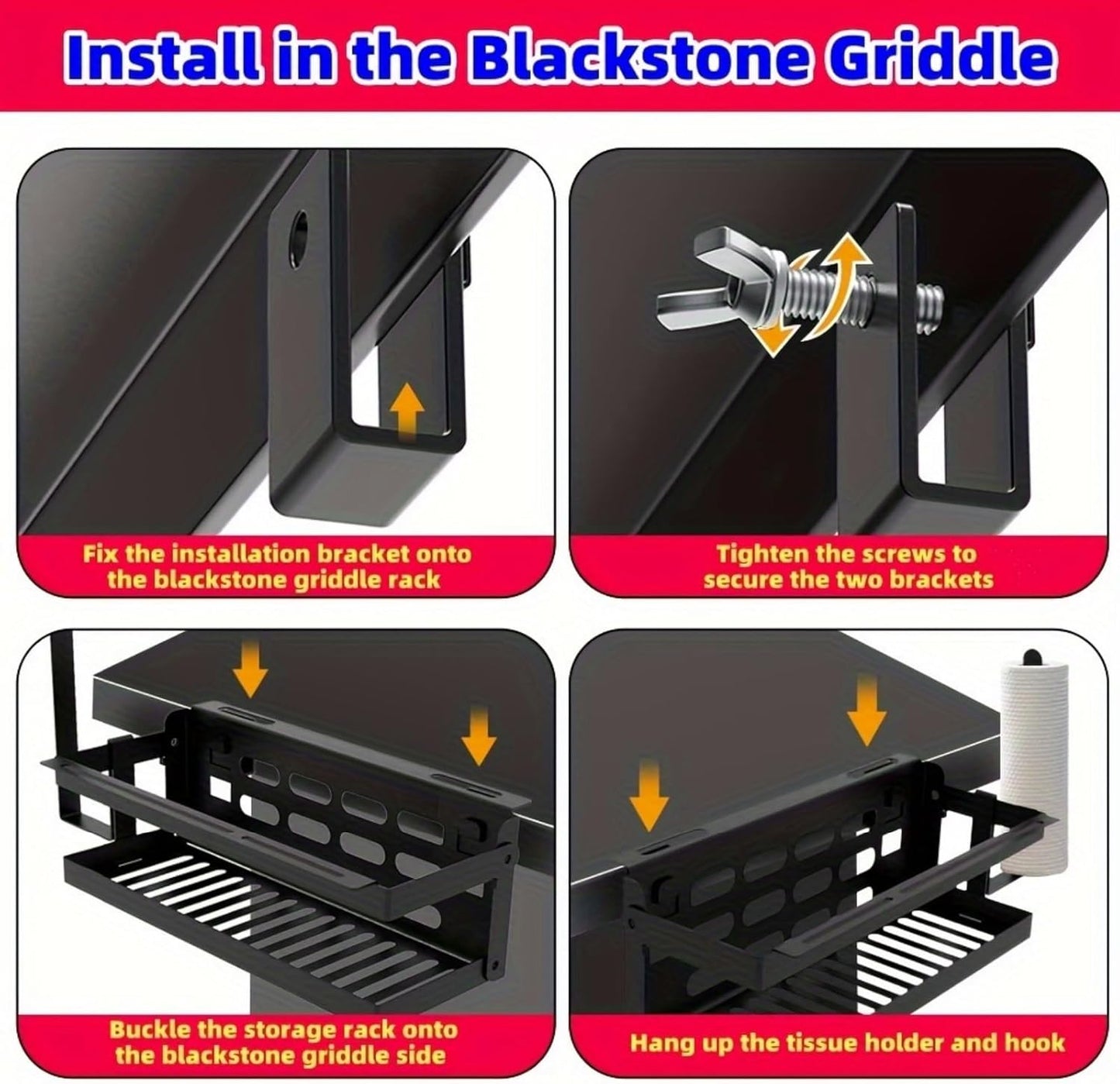 Install in the Blackstone Griddle

Fix the installation bracket onto the blackstone griddle rack

Tighten the screws to secure the two brackets

Buckle the storage rack onto the blackstone griddle side

Hang up the tissue holder and hook