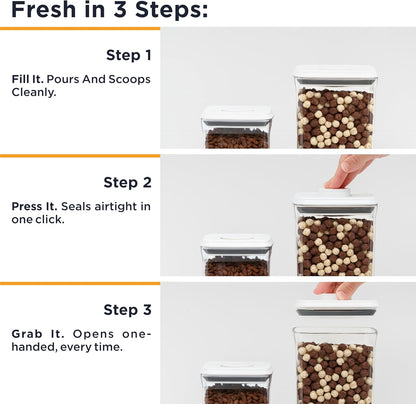 Fresh in 3 Steps:

Step 1

Fill It. Pours And Scoops Cleanly.

Step 2

Press It. Seals airtight in one click.

Step 3

Grab It. Opens one-handed, every time.