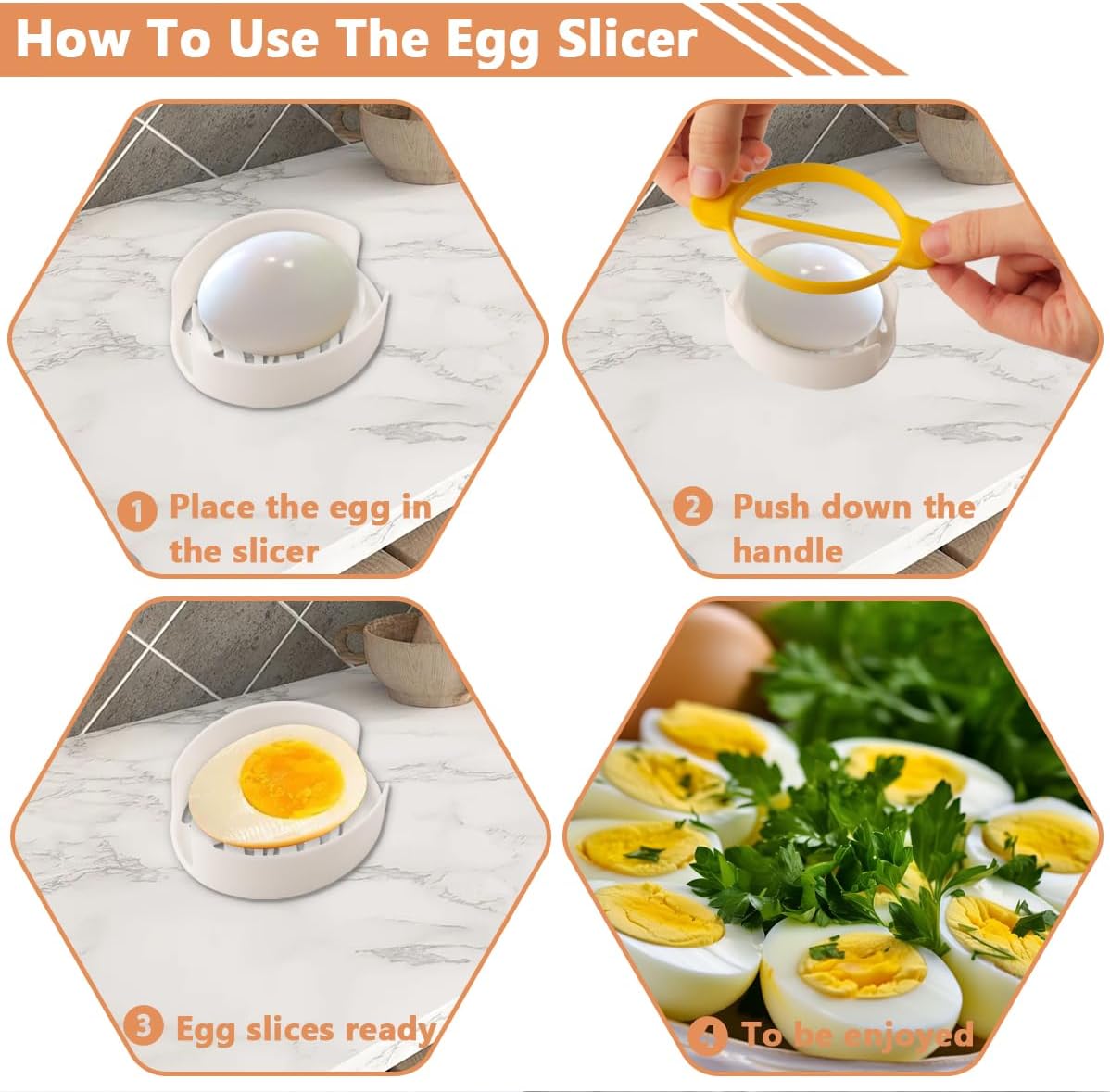 How To Use The Egg Slicer

1 Place the egg in the slicer

2 Push down the handle

3 Egg slices ready

4 To be enjoyed