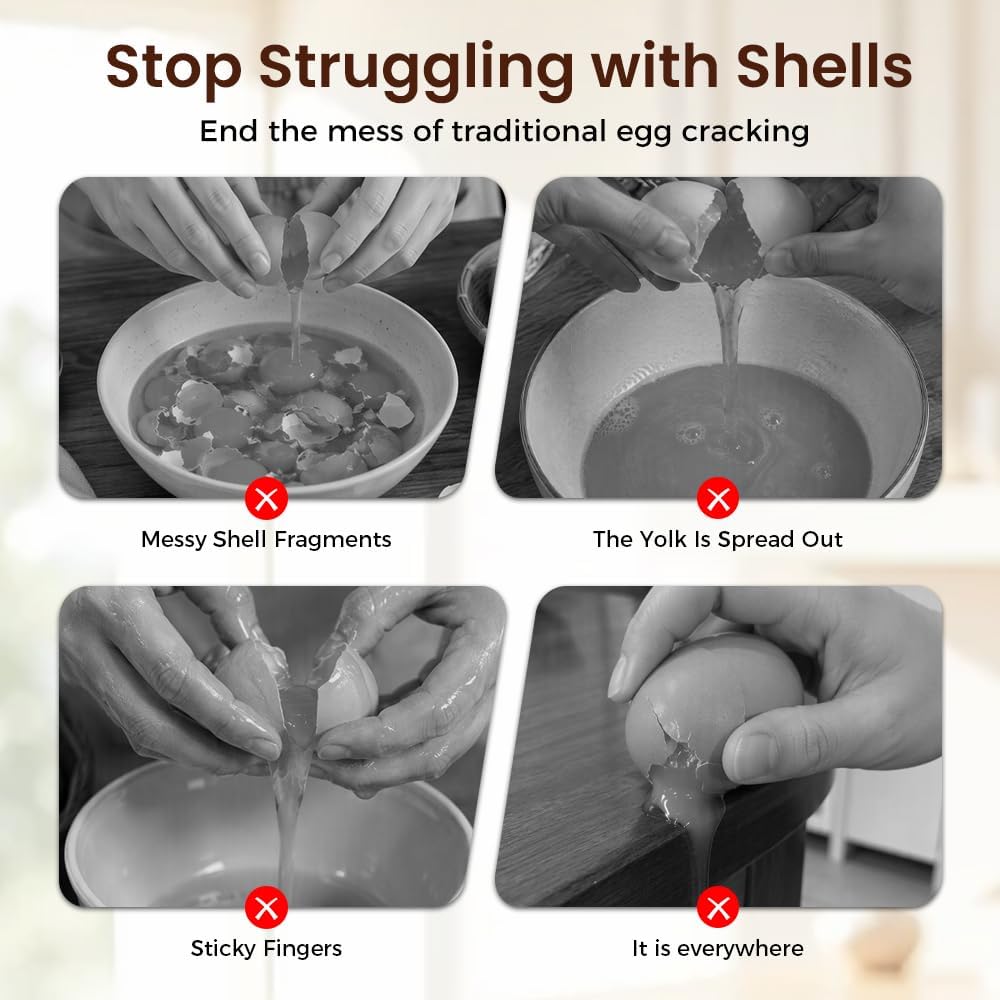 Stop Struggling with Shells

End the mess of traditional egg cracking

Messy Shell Fragments

The Yolk Is Spread Out

Sticky Fingers

It is everywhere