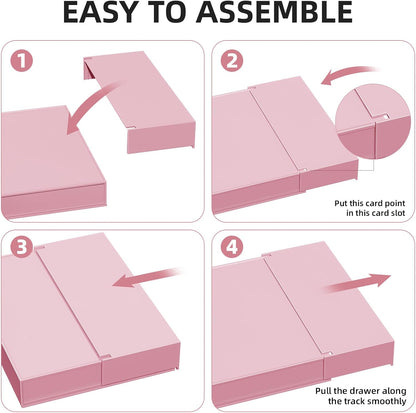 EASY TO ASSEMBLE

1

2

Put this card point in this card slot

3

4

Pull the drawer along the track smoothly