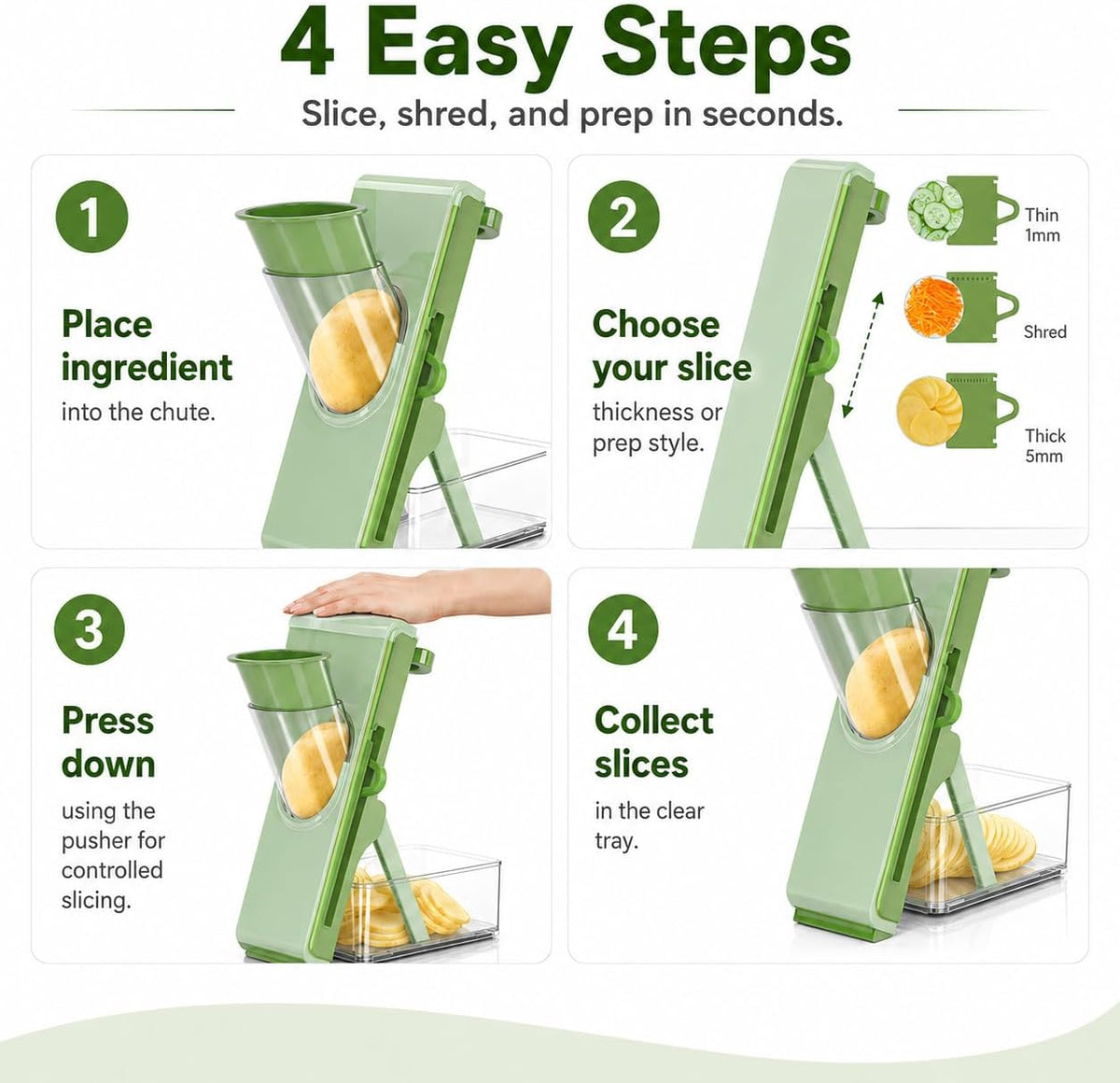 4 Easy Steps

Slice, shred, and prep in seconds.

1

Place ingredient

into the chute.

2

Choose your slice

thickness or prep style.

Thin
1mm

Shred

Thick
5mm

3

Press down

using the pusher for controlled slicing.

4

Collect slices

in the clear tray.