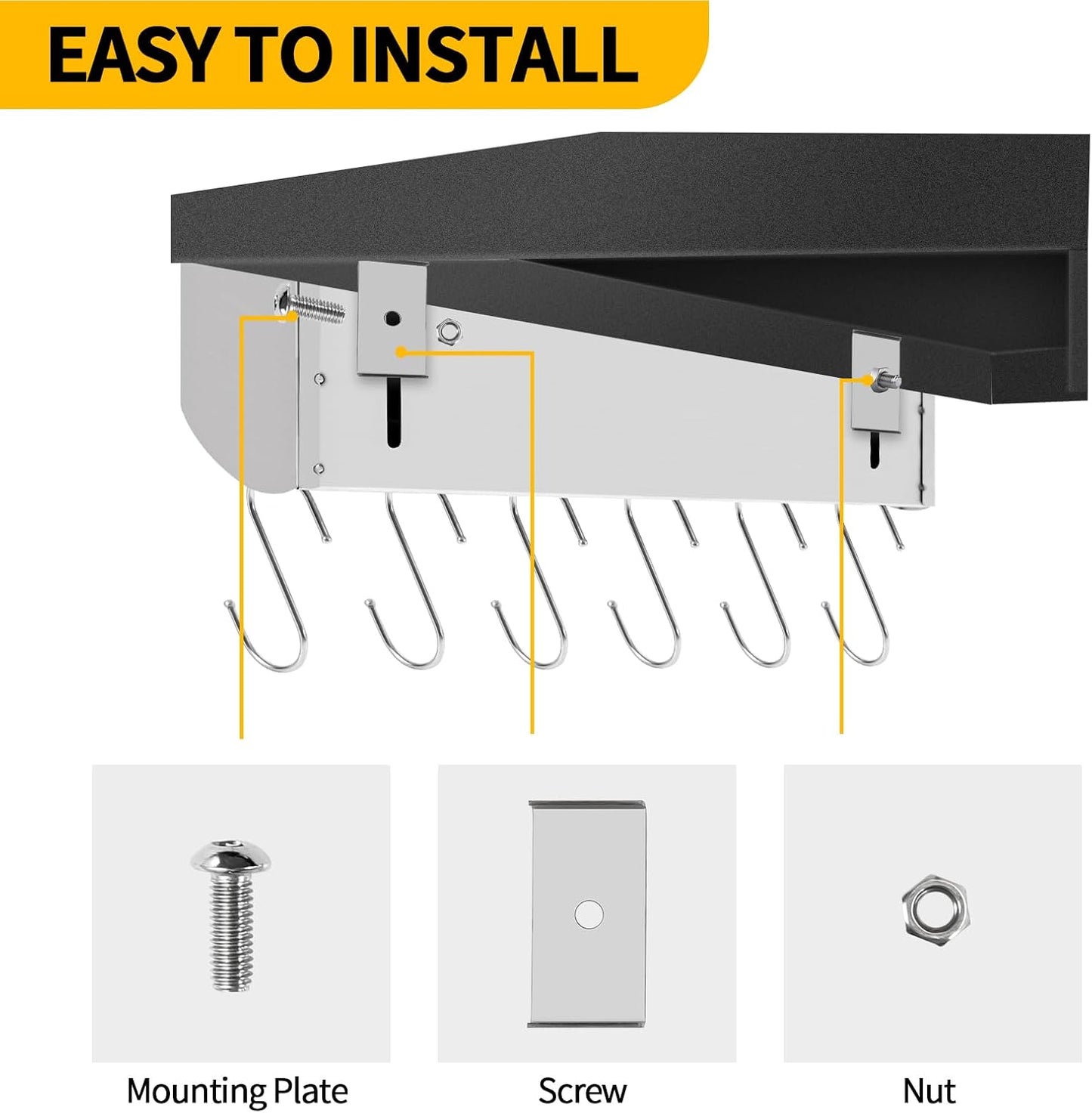 EASY TO INSTALL

Mounting Plate

Screw

Nut