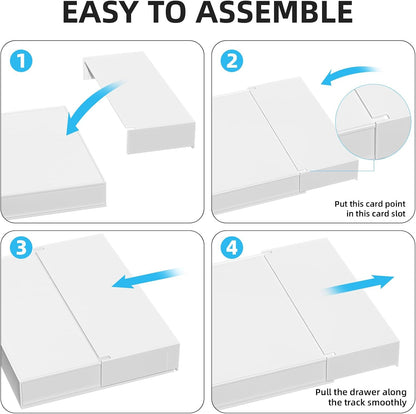 EASY TO ASSEMBLE

1

2

Put this card point in this card slot

3

4

Pull the drawer along the track smoothly