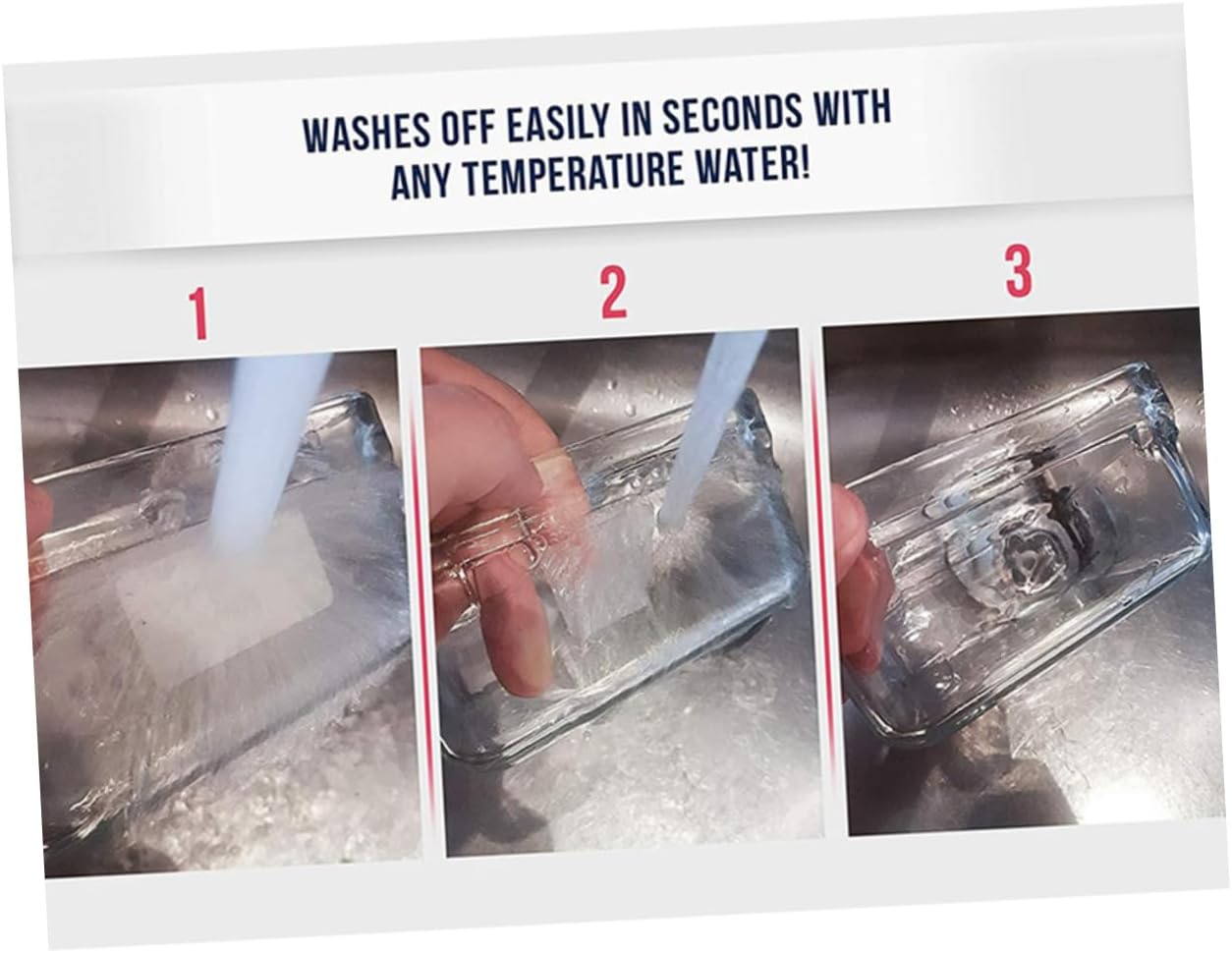 WASHES OFF EASILY IN SECONDS WITH ANY TEMPERATURE WATER!

1

2

3