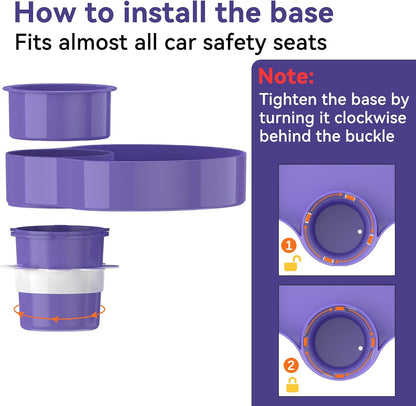 How to install the base
Fits almost all car safety seats

Note:
Tighten the base by turning it clockwise behind the buckle

1

2