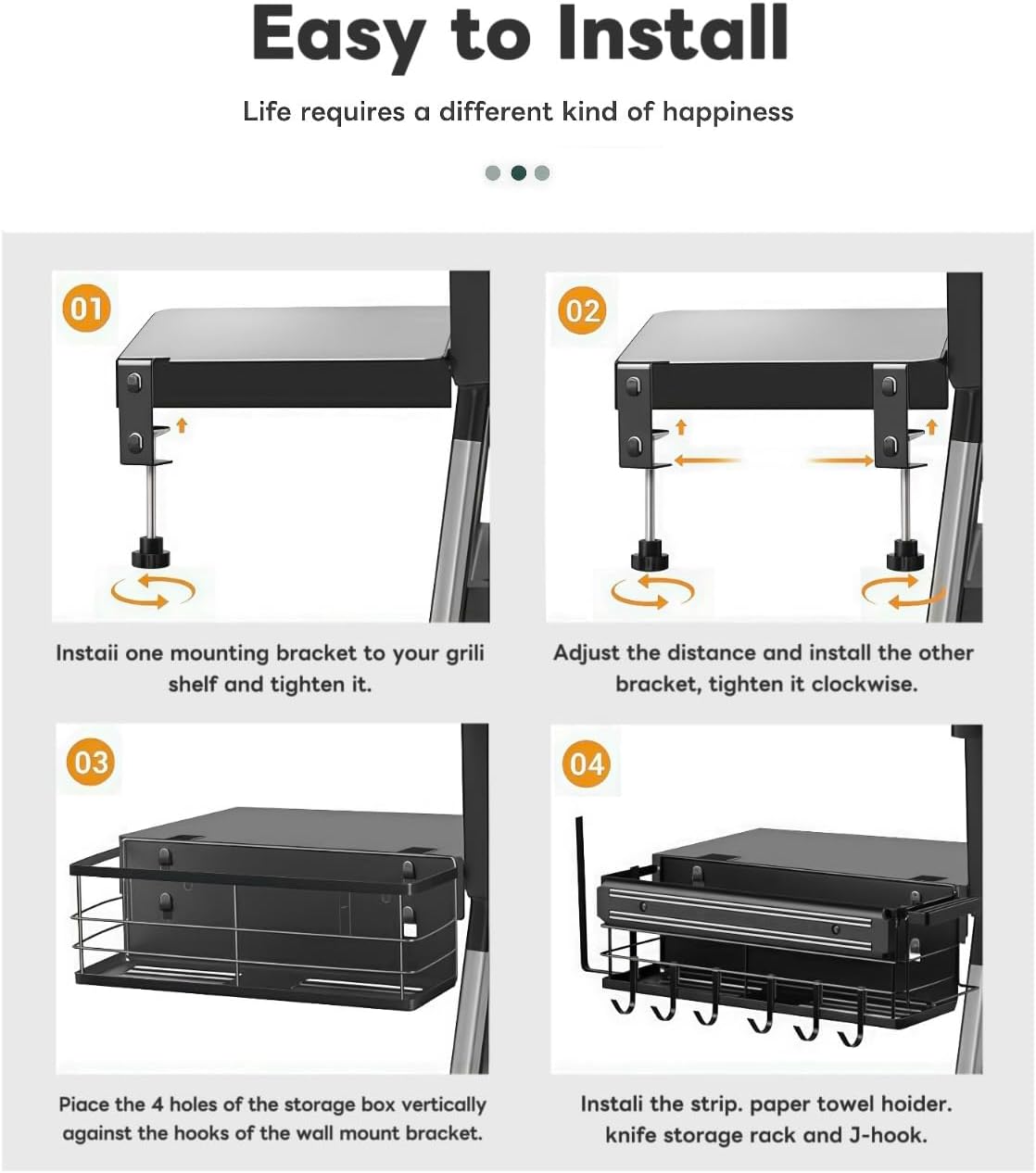 Easy to Install

Life requires a different kind of happiness

01

Instaii one mounting bracket to your grili shelf and tighten it.

02

Adjust the distance and install the other bracket, tighten it clockwise.

03

Piace the 4 holes of the storage box vertically against the hooks of the wall mount bracket.

04

Instali the strip. paper towel hoider. knife storage rack and J-hook.