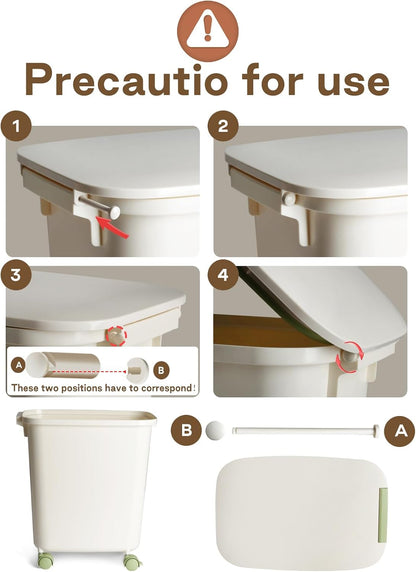 Precautio for use

1

2

3

A

B

These two positions have to correspond!

4

B

A