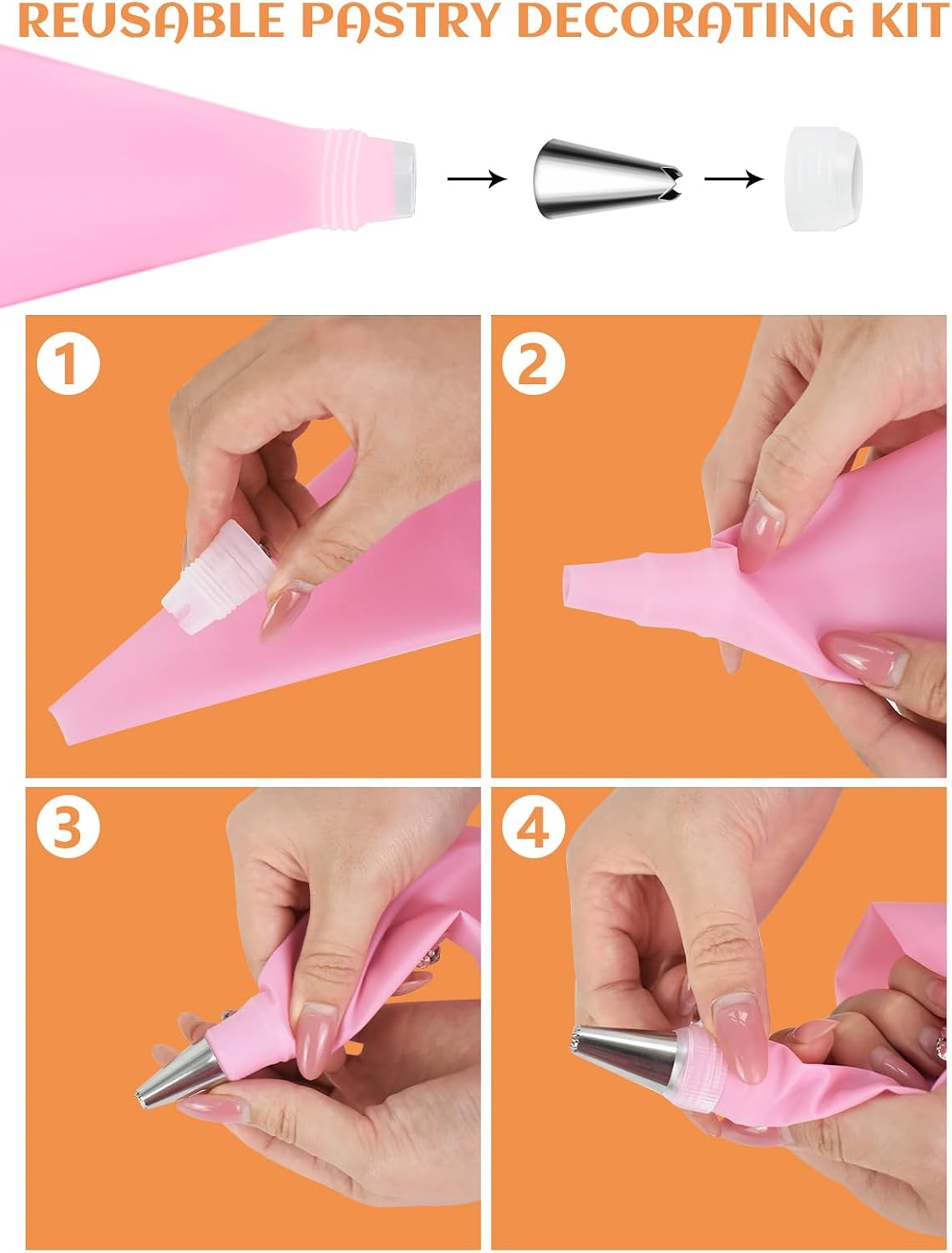 REUSABLE PASTRY DECORATING KIT

1

2

3

4