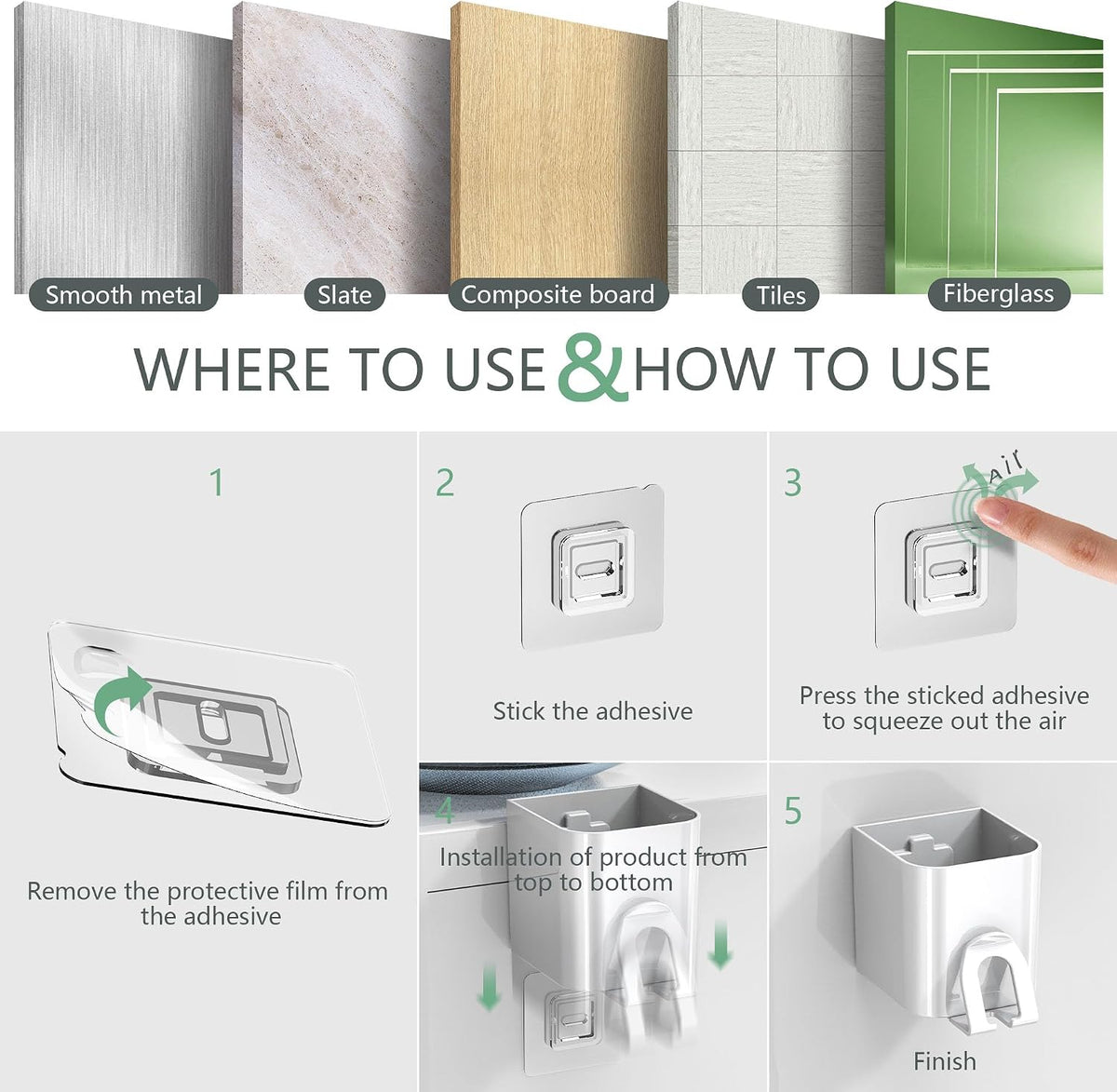 Smooth metal

Slate

Composite board

Tiles

Fiberglass

WHERE TO USE & HOW TO USE

1

Remove the protective film from the adhesive

2

Stick the adhesive

3

air

Press the sticked adhesive to squeeze out the air

4

Installation of product from top to bottom

5

Finish