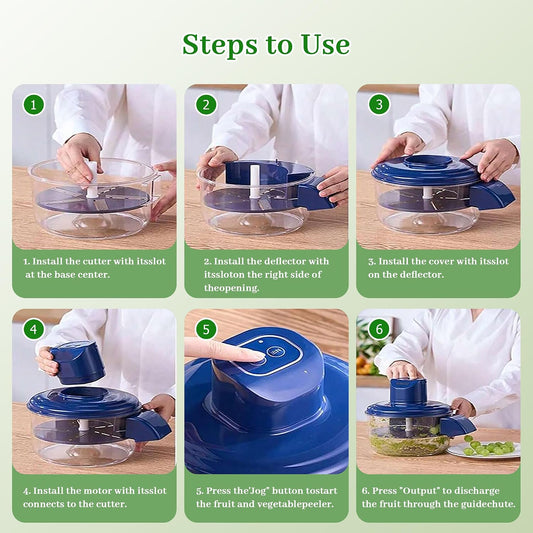 Steps to Use

1

1. Install the cutter with itsslot at the base center.

2

2. Install the deflector with itssloton the right side of theopening.

3

3. Install the cover with itsslot on the deflector.

4

4. Install the motor with itsslot connects to the cutter.

5

5. Press the'Jog" button tostart the fruit and vegetablepeeler.

6

6. Press "Output" to discharge the fruit through the guidechute.