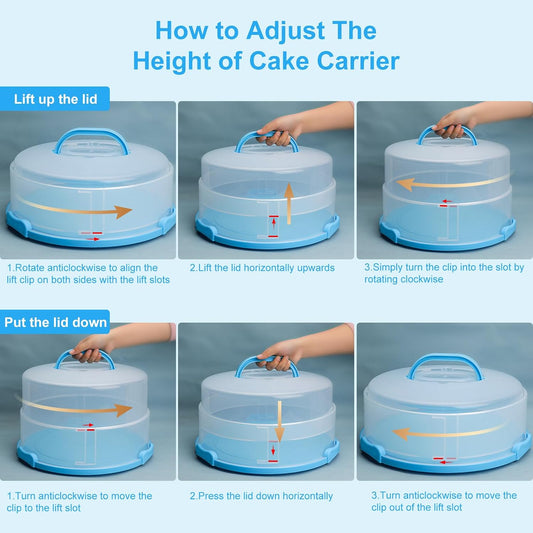 How to Adjust The Height of Cake Carrier

Lift up the lid

1.Rotate anticlockwise to align the lift clip on both sides with the lift slots

2.Lift the lid horizontally upwards

3.Simply turn the clip into the slot by rotating clockwise

Put the lid down

1.Turn anticlockwise to move the clip to the lift slot

2.Press the lid down horizontally

3.Turn anticlockwise to move the clip out of the lift slot