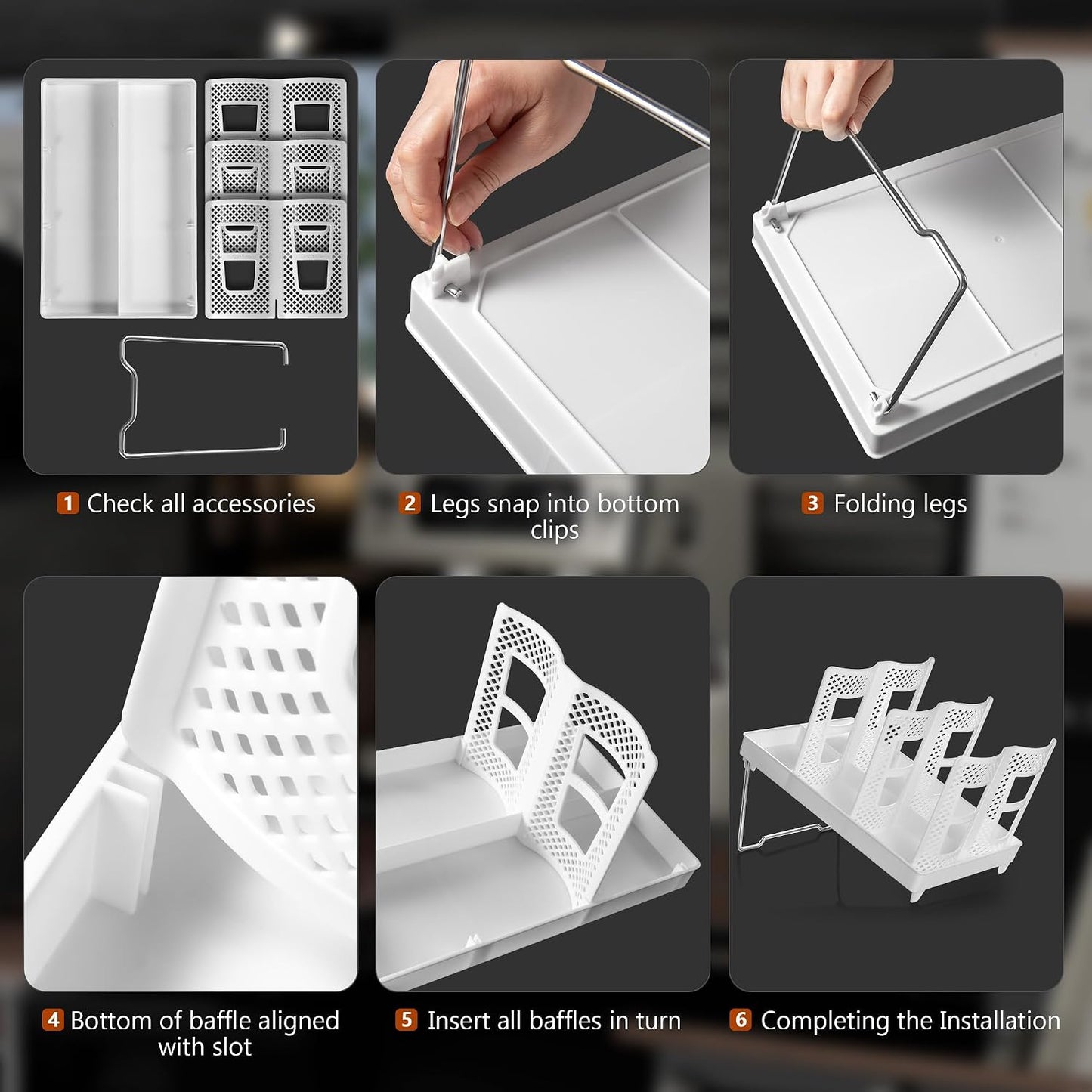 1 Check all accessories

2 Legs snap into bottom clips

3 Folding legs

4 Bottom of baffle aligned with slot

5 Insert all baffles in turn

6 Completing the Installation