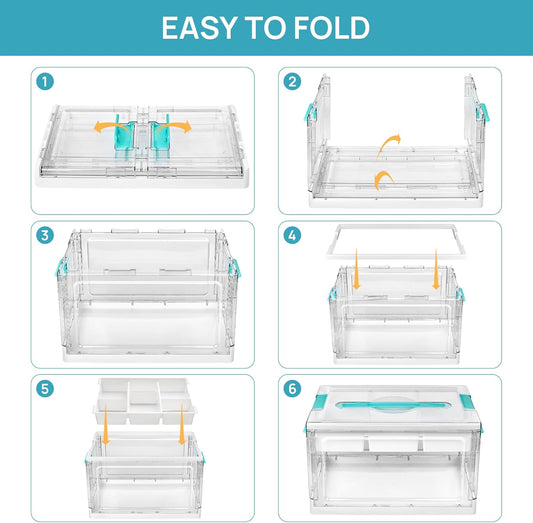 EASY TO FOLD

1

2

3

4

5

6