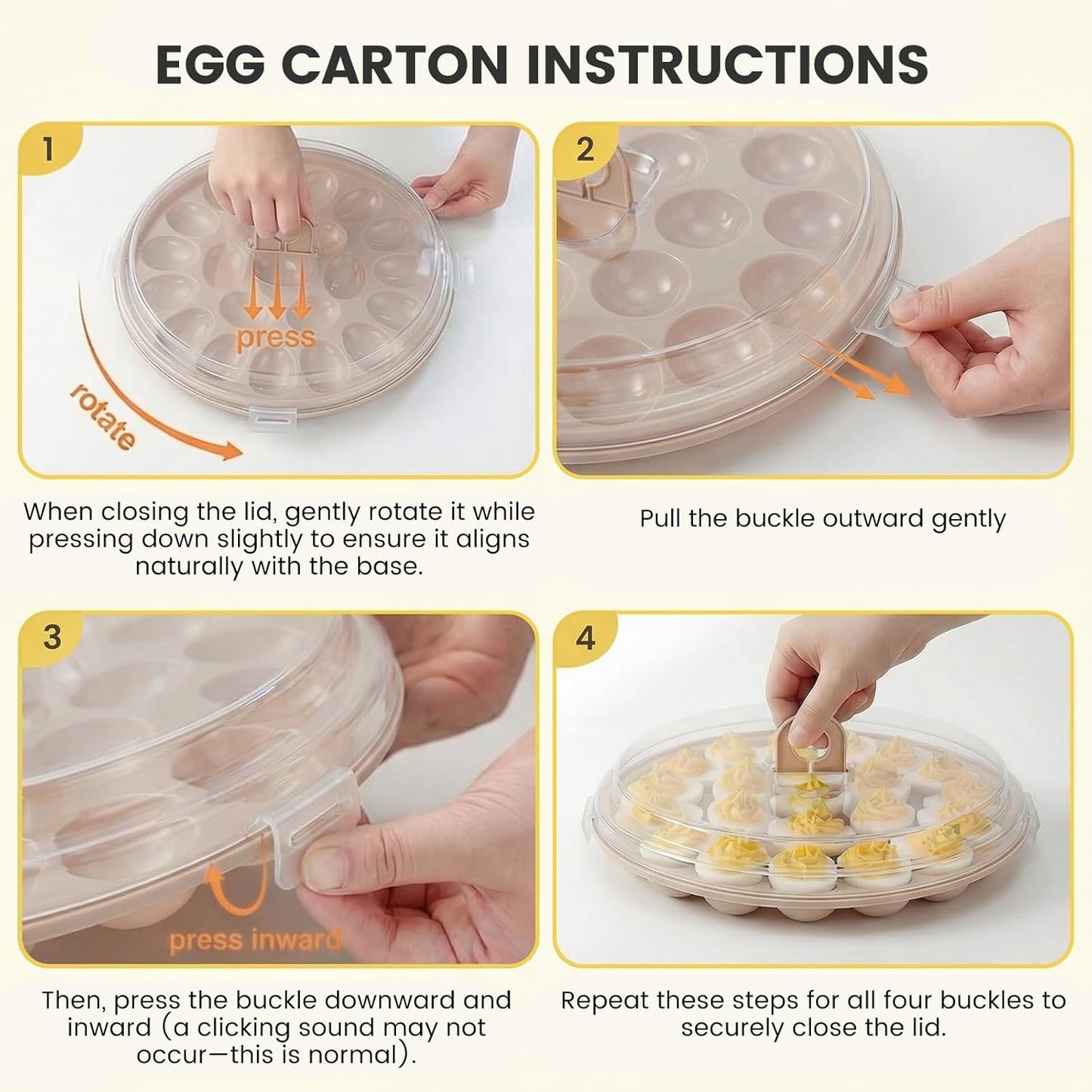 EGG CARTON INSTRUCTIONS

1

press

rotate

When closing the lid, gently rotate it while pressing down slightly to ensure it aligns naturally with the base.

2

Pull the buckle outward gently

3

press inward

Then, press the buckle downward and inward (a clicking sound may not occur—this is normal).

4

Repeat these steps for all four buckles to securely close the lid.