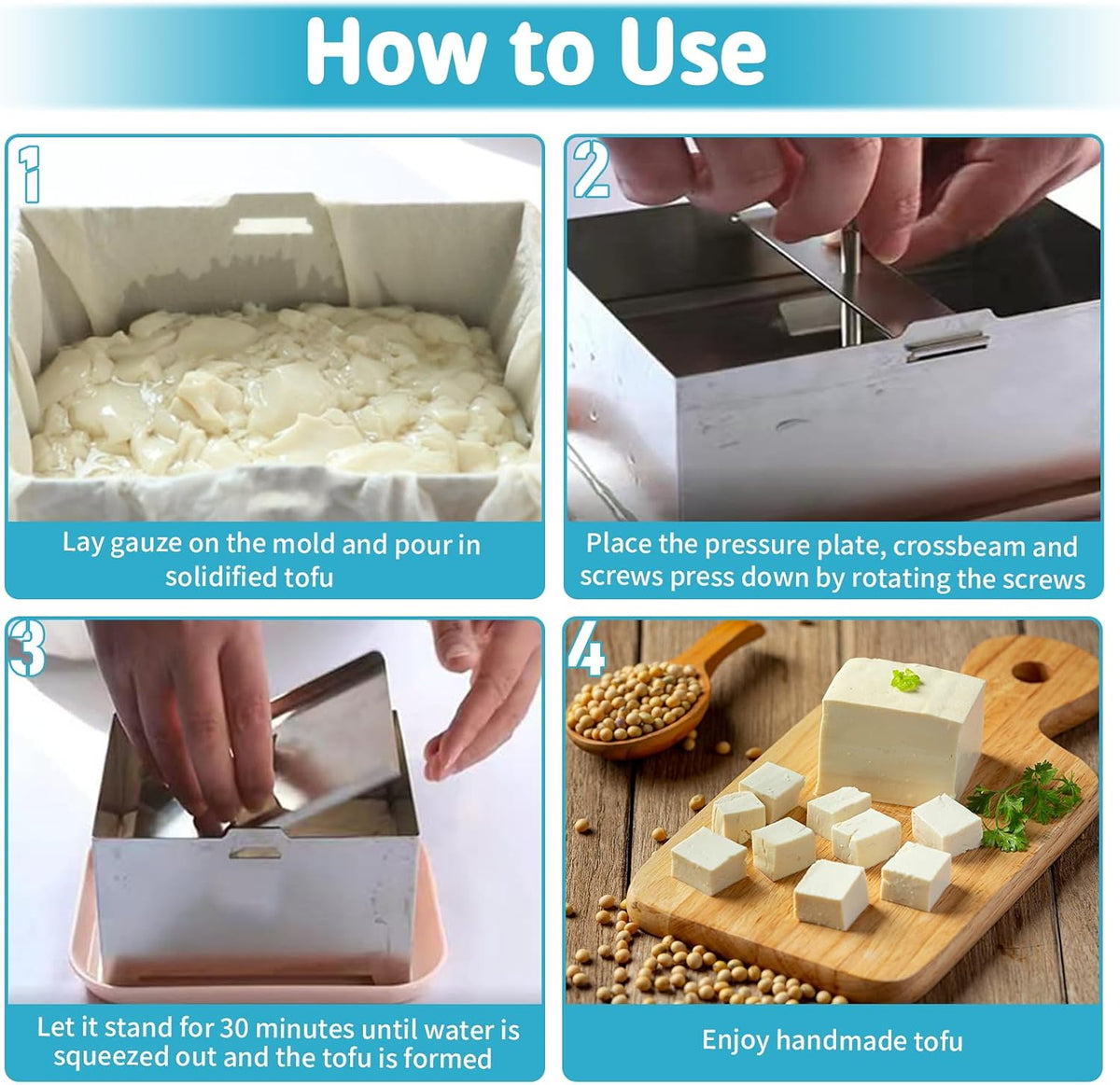 How to Use

1

Lay gauze on the mold and pour in solidified tofu

2

Place the pressure plate, crossbeam and screws press down by rotating the screws

3

Let it stand for 30 minutes until water is squeezed out and the tofu is formed

4

Enjoy handmade tofu